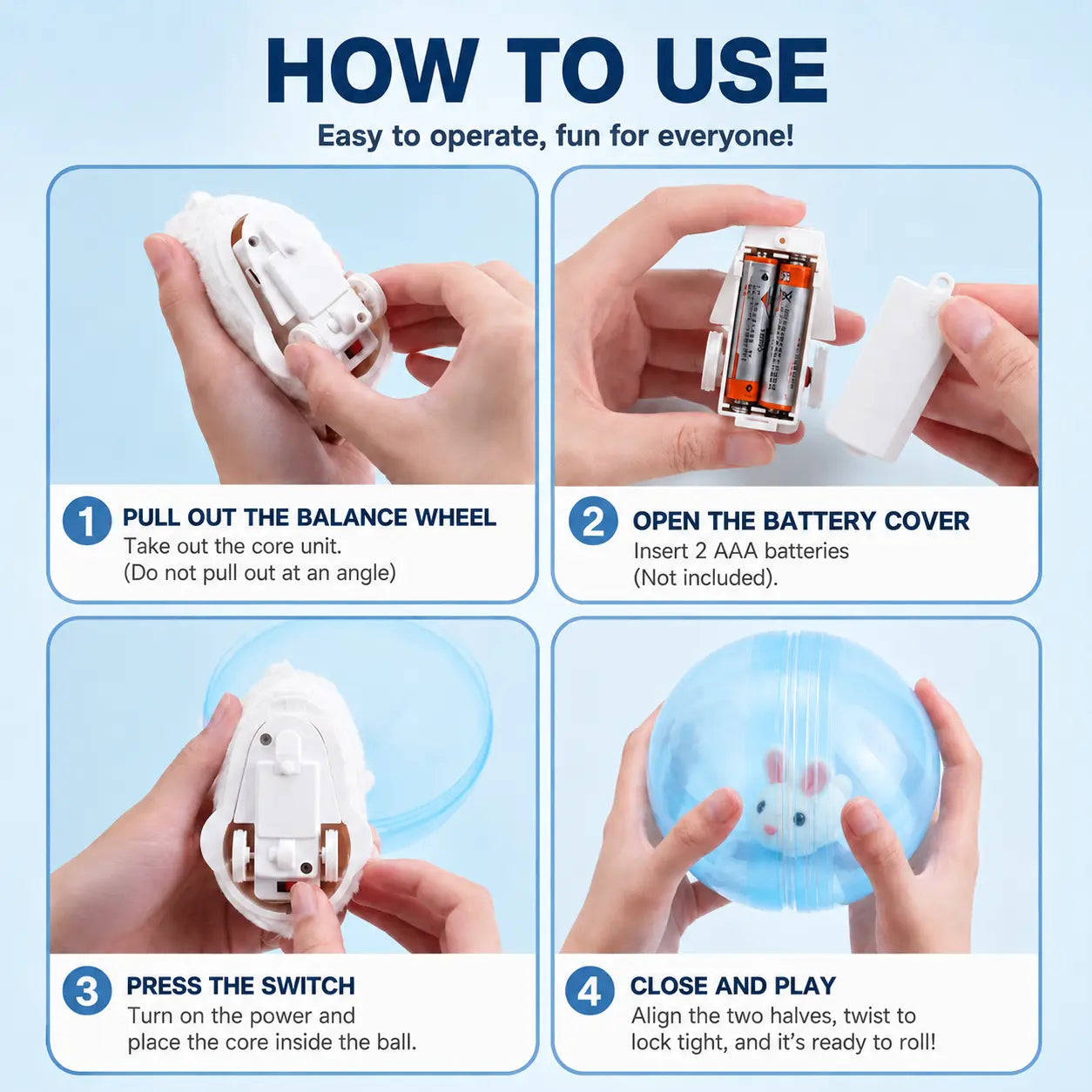 HOW TO USE

Easy to operate, fun for everyone!

1 PULL OUT THE BALANCE WHEEL
Take out the core unit.
(Do not pull out at an angle)

2 OPEN THE BATTERY COVER
Insert 2 AAA batteries
(Not included).

3 PRESS THE SWITCH
Turn on the power and
place the core inside the ball.

4 CLOSE AND PLAY
Align the two halves, twist to
lock tight, and it's ready to roll!